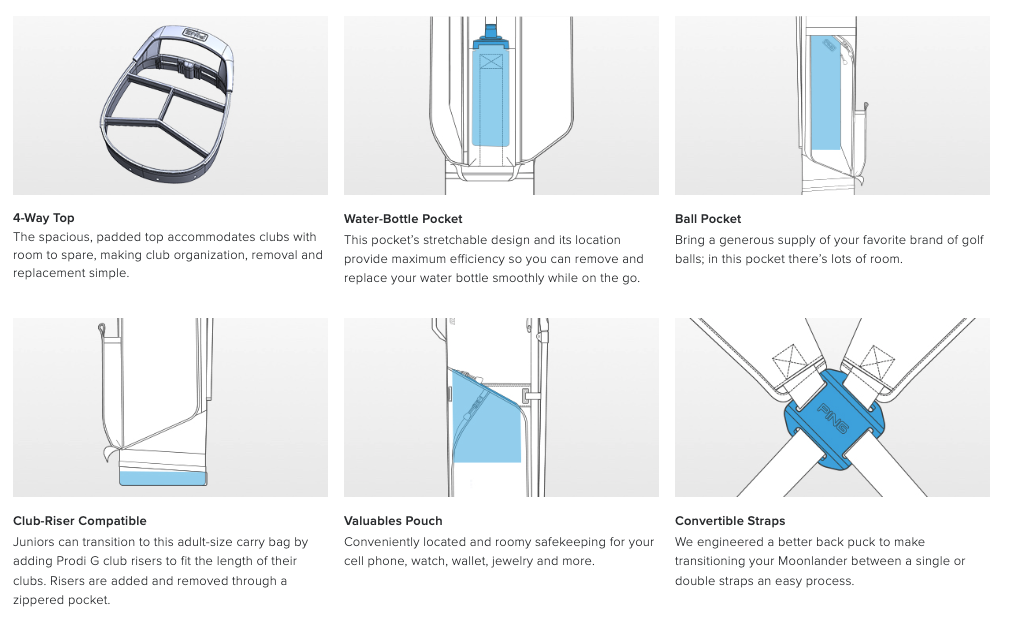 4-Way Top
The spacious, padded top accommodates clubs with room to spare, making club organization, removal and replacement simple.

Water-Bottle Pocket
This pocket's stretchable design and its location provide maximum efficiency so you can remove and replace your water bottle smoothly while on the go.

Ball Pocket
Bring a generous supply of your favorite brand of golf balls; in this pocket there's lots of room.

Club-Riser Compatible
Juniors can transition to this adult-size carry bag by adding Prodi G club risers to fit the length of their clubs. Risers are added and removed through a zippered pocket.

Valuables Pouch
Conveniently located and roomy safekeeping for your cell phone, watch, wallet, jewelry and more.

PING

Convertible Straps
We engineered a better back puck to make transitioning your Moonlander between a single or double straps an easy process.