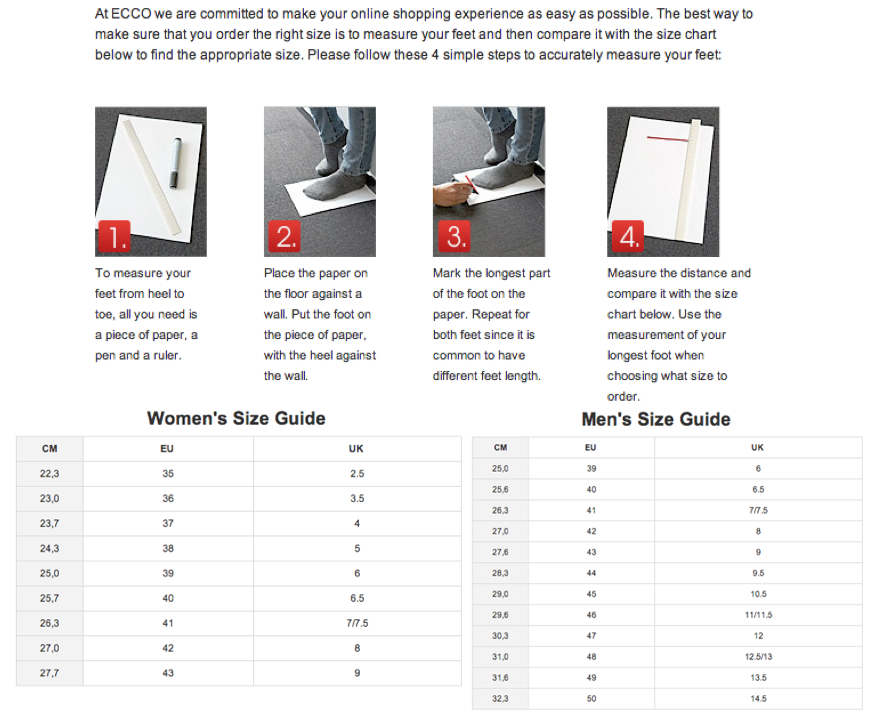 At ECCO we are committed to make your online shopping experience as easy as possible. The best way to make sure that you order the right size is to measure your feet and then compare it with the size chart below to find the appropriate size. Please follow these 4 simple steps to accurately measure your feet:

1.

To measure your feet from heel to toe, all you need is a piece of paper, a pen and a ruler.

2.

Place the paper on the floor against a wall. Put the foot on the piece of paper, with the heel against the wall.

3.

Mark the longest part of the foot on the paper. Repeat for both feet since it is common to have different feet length.

4.

Measure the distance and compare it with the size chart below. Use the measurement of your longest foot when choosing what size to order.

Women's Size Guide

| CM | EU | UK |
|---|---|---|
| 22,3 | 35 | 2.5 |
| 23,0 | 36 | 3.5 |
| 23,7 | 37 | 4 |
| 24,3 | 38 | 5 |
| 25,0 | 39 | 6 |
| 25,7 | 40 | 6.5 |
| 26,3 | 41 | 7/7.5 |
| 27,0 | 42 | 8 |
| 27,7 | 43 | 9 |

Men's Size Guide

| CM | EU | UK |
|---|---|---|
| 25,0 | 39 | 6 |
| 25,6 | 40 | 6.5 |
| 26,3 | 41 | 7/7.5 |
| 27,0 | 42 | 8 |
| 27,6 | 43 | 9 |
| 28,3 | 44 | 9.5 |
| 29,0 | 45 | 10.5 |
| 29,6 | 46 | 11/11.5 |
| 30,3 | 47 | 12 |
| 31,0 | 48 | 12.5/13 |
| 31,6 | 49 | 13.5 |
| 32,3 | 50 | 14.5 |